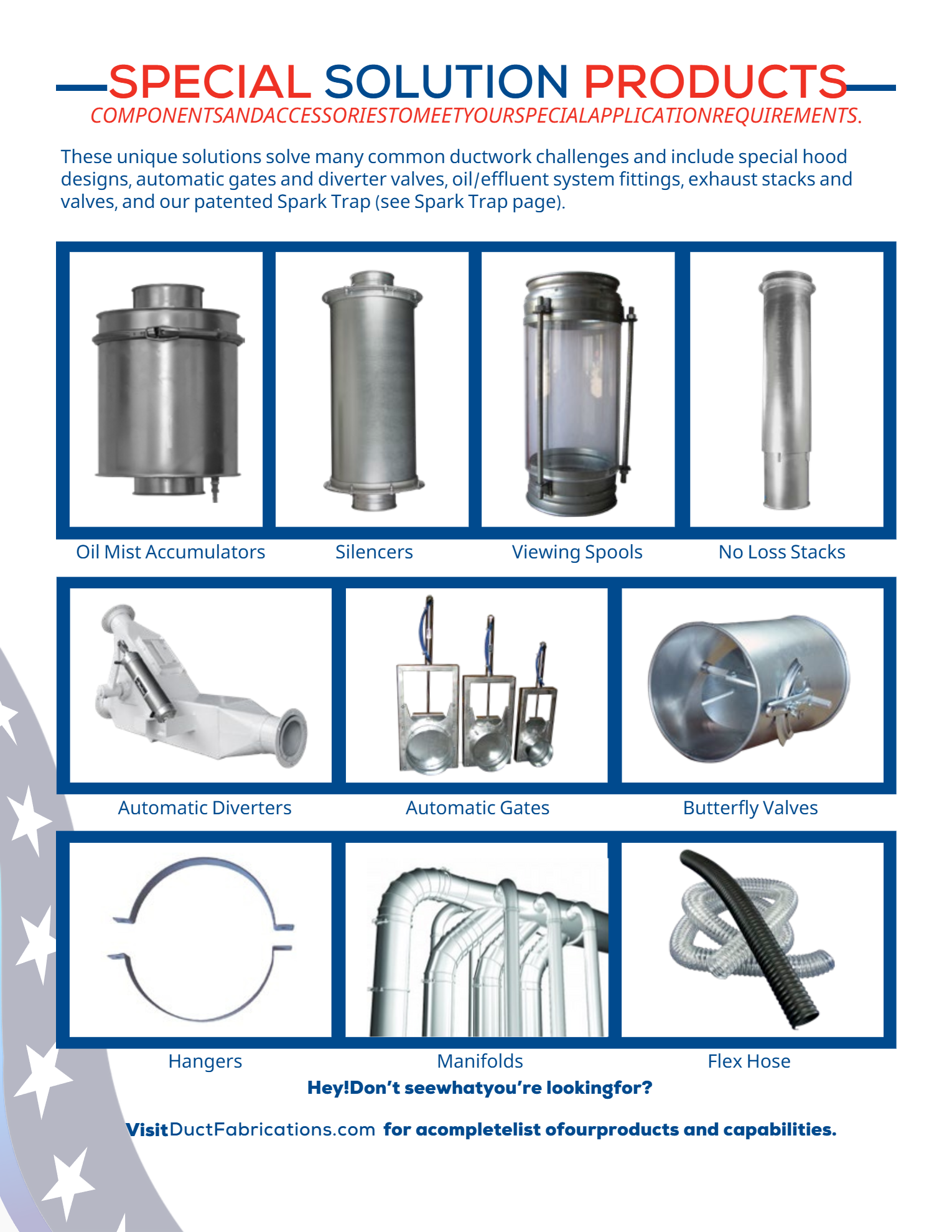 SPECIAL SOLUTION PRODUCTS
COMPONENTSANDACCESSORIESTOMEETYOURSPECIALAPPLICATIONREQUIREMENTS.

These unique solutions solve many common ductwork challenges and include special hood designs, automatic gates and diverter valves, oil/effluent system fittings, exhaust stacks and valves, and our patented Spark Trap (see Spark Trap page).

Oil Mist Accumulators

Silencers

Viewing Spools

No Loss Stacks

Automatic Diverters

Automatic Gates

Butterfly Valves

Hangers

Manifolds

Flex Hose

Hey!Don't seewhatyou're lookingfor?

VisitDuctFabrications.com for acompletelist ofourproducts and capabilities.